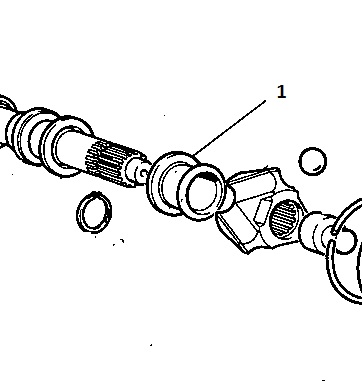 1