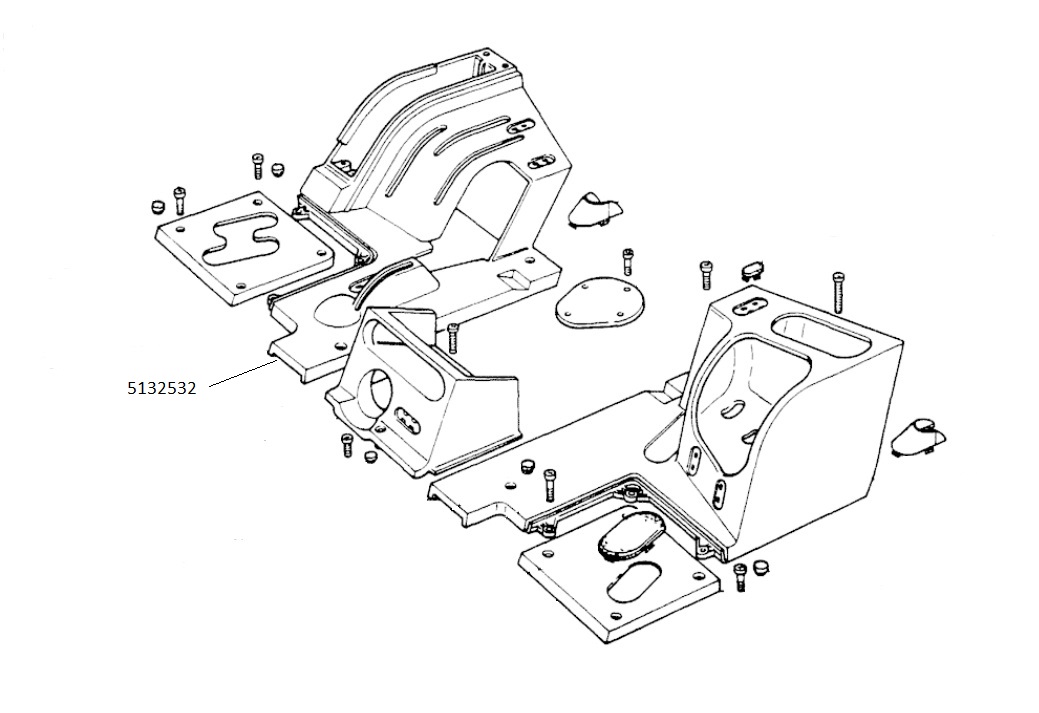 5132532